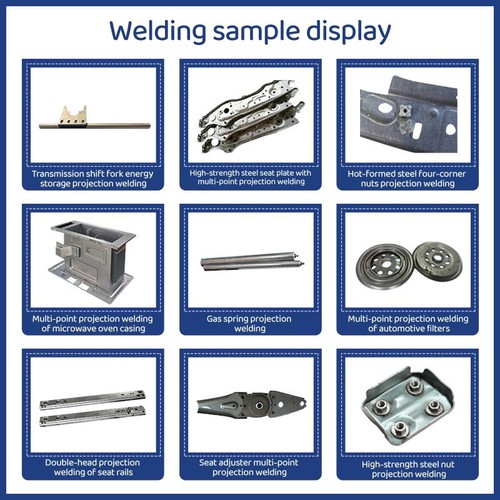 Welding sample display

Transmission shift fork energy storage projection welding

High-strength steel seat plate with multi-point projection welding

Hot-formed steel four-corner nuts projection welding

Multi-point projection welding of microwave oven casing

Gas spring projection welding

Multi-point projection welding of automotive filters

Double-head projection welding of seat rails

Seat adjuster multi-point projection welding

High-strength steel nut projection welding